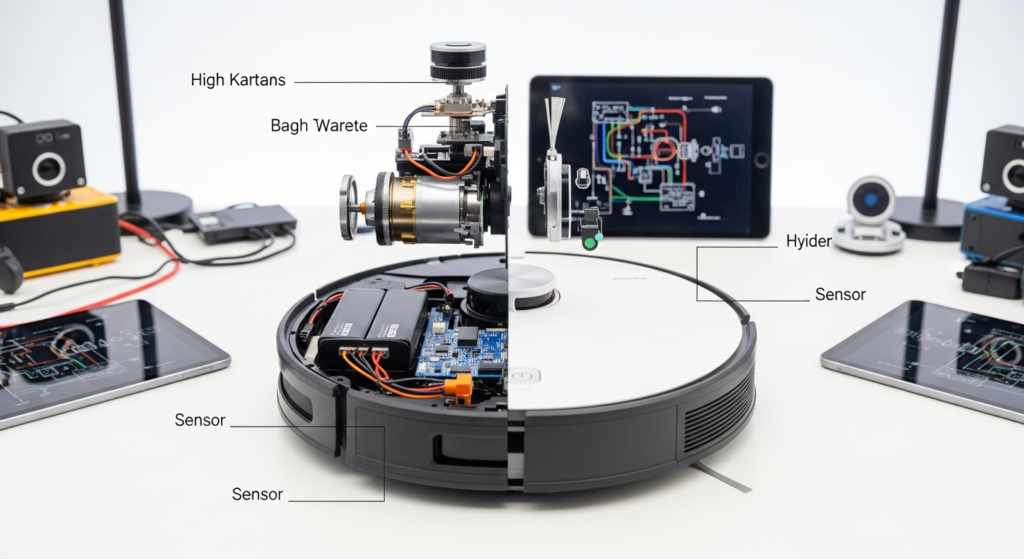 High Kartans

Bagh Warete

Hyider

Sensor

Sensor

Sensor